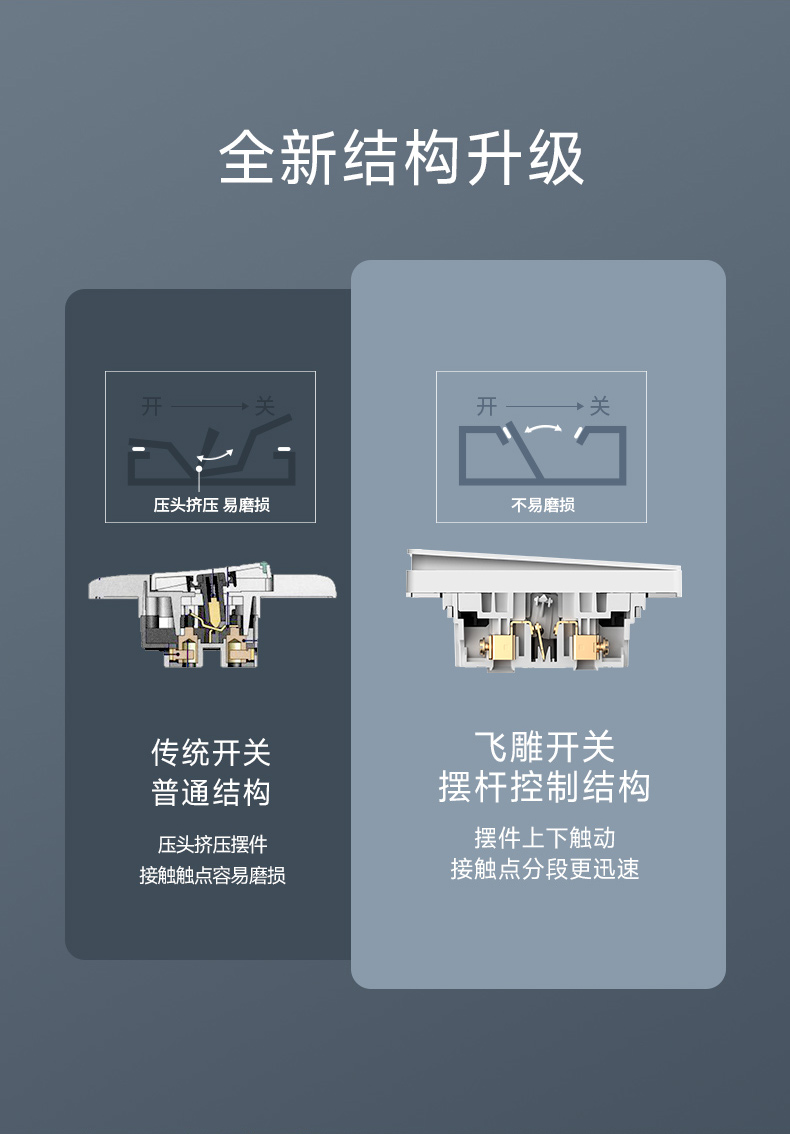 全新结构升级

开 → 关

压头挤压 易磨损

传统开关
普通结构

压头挤压摆件
接触触点容易磨损

开 → 关

不易磨损

飞雕开关
摆杆控制结构

摆件上下触动
接触点分段更迅速