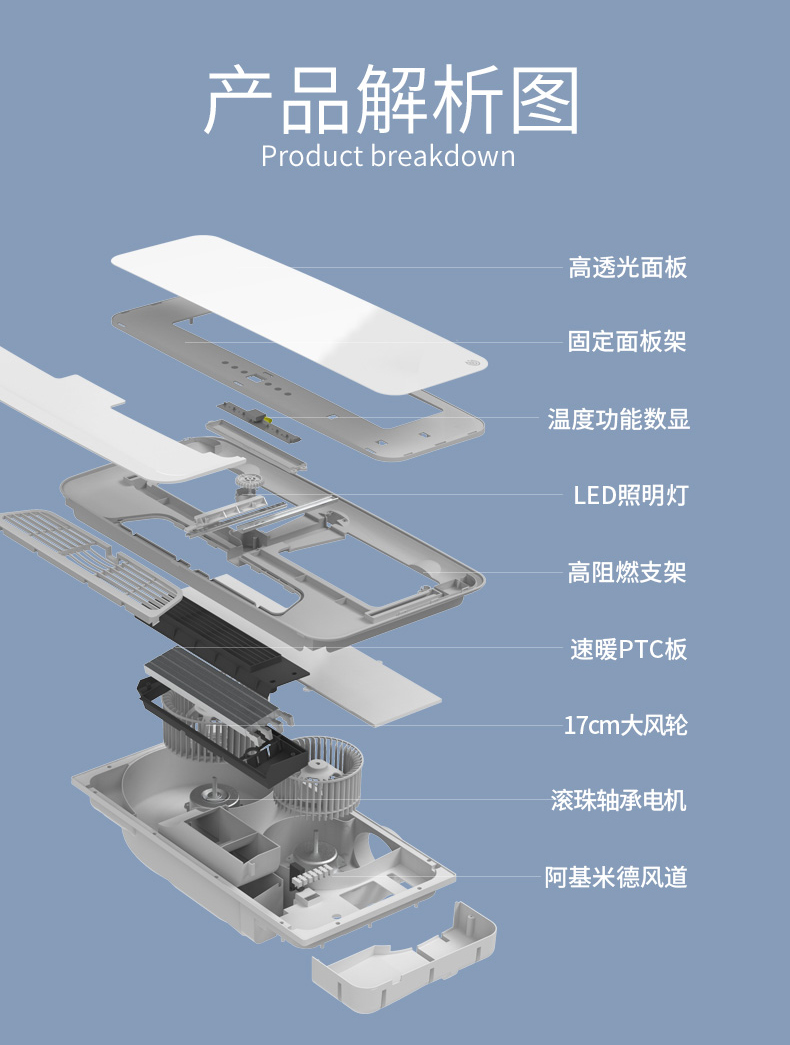 产品解析图
Product breakdown

高透光面板
固定面板架
温度功能数显
LED照明灯
高阻燃支架
速暖PTC板
17cm大风轮
滚珠轴承电机
阿基米德风道